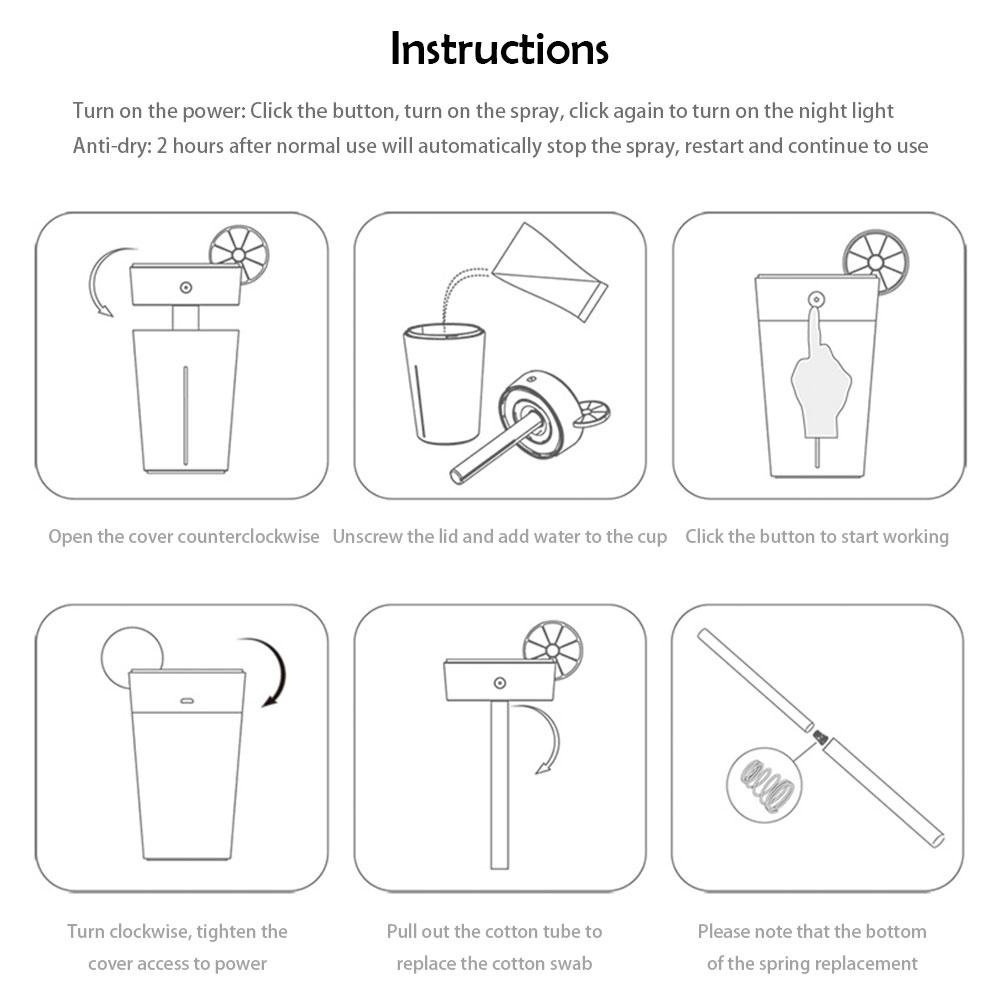 Instructions

Turn on the power: Click the button, turn on the spray, click again to turn on the night light
Anti-dry: 2 hours after normal use will automatically stop the spray, restart and continue to use

Open the cover counterclockwise

Unscrew the lid and add water to the cup

Click the button to start working

Turn clockwise, tighten the cover access to power

Pull out the cotton tube to replace the cotton swab

Please note that the bottom of the spring replacement