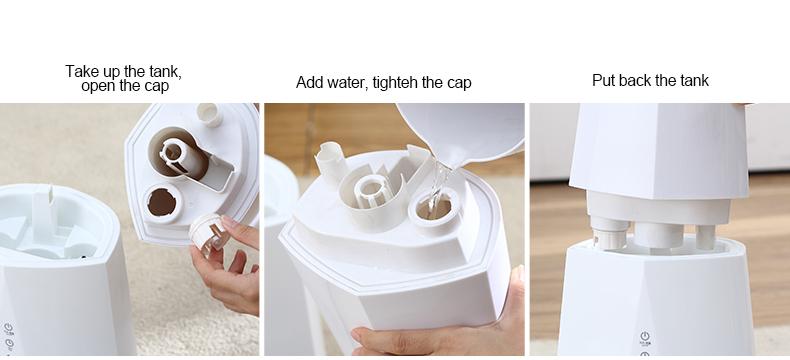 Take up the tank, open the cap

Add water, tighteh the cap

Put back the tank